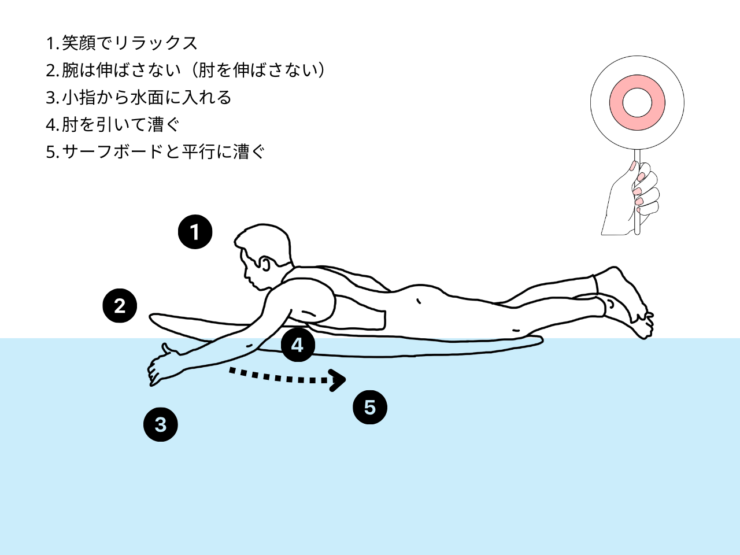 1.笑顔でリラックス
2.腕は伸ばさない（肘を伸ばさない）
3.小指から水面に入れる
4.肘を引いて漕ぐ
5.サーフボードと平行に漕ぐ

1

2

4

5

3